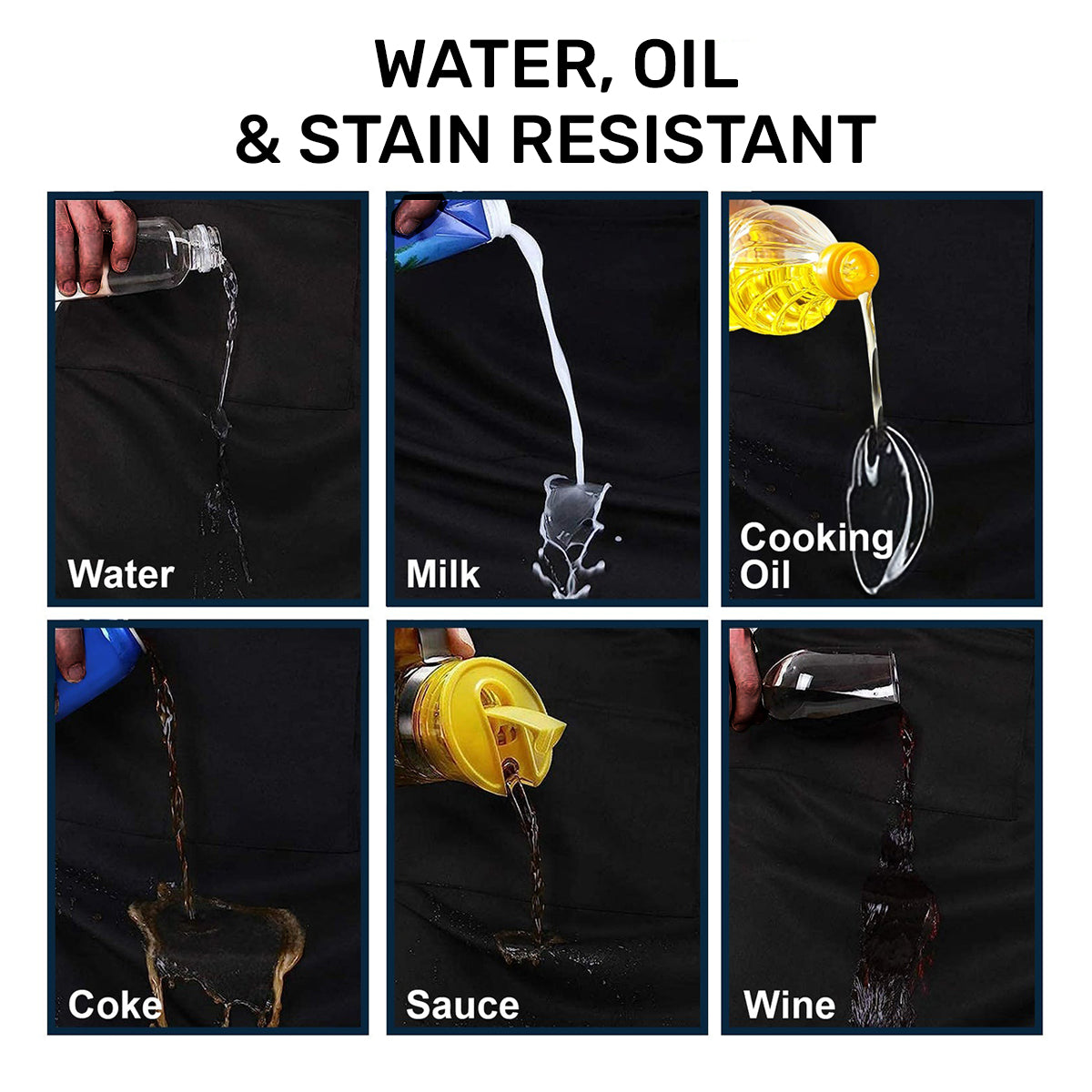 WATER, OIL
& STAIN RESISTANT

Water

Milk

Cooking Oil

Coke

Sauce

Wine